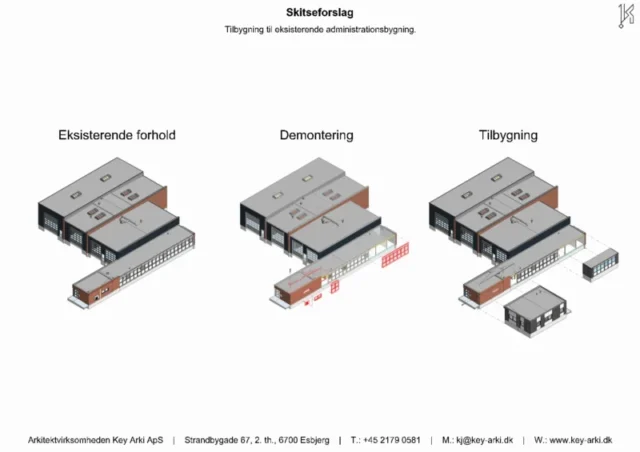 Skitseforslag

Tilbygning til eksisterende administrationsbygning.

Eksisterende forhold

Demontering

Tilbygning

Arkitektvirksomheden Key Arki ApS | Strandbygade 67, 2. th., 6700 Esbjerg | T.: +45 2179 0581 | M.: kj@key-arki.dk | W.: www.key-arki.dk